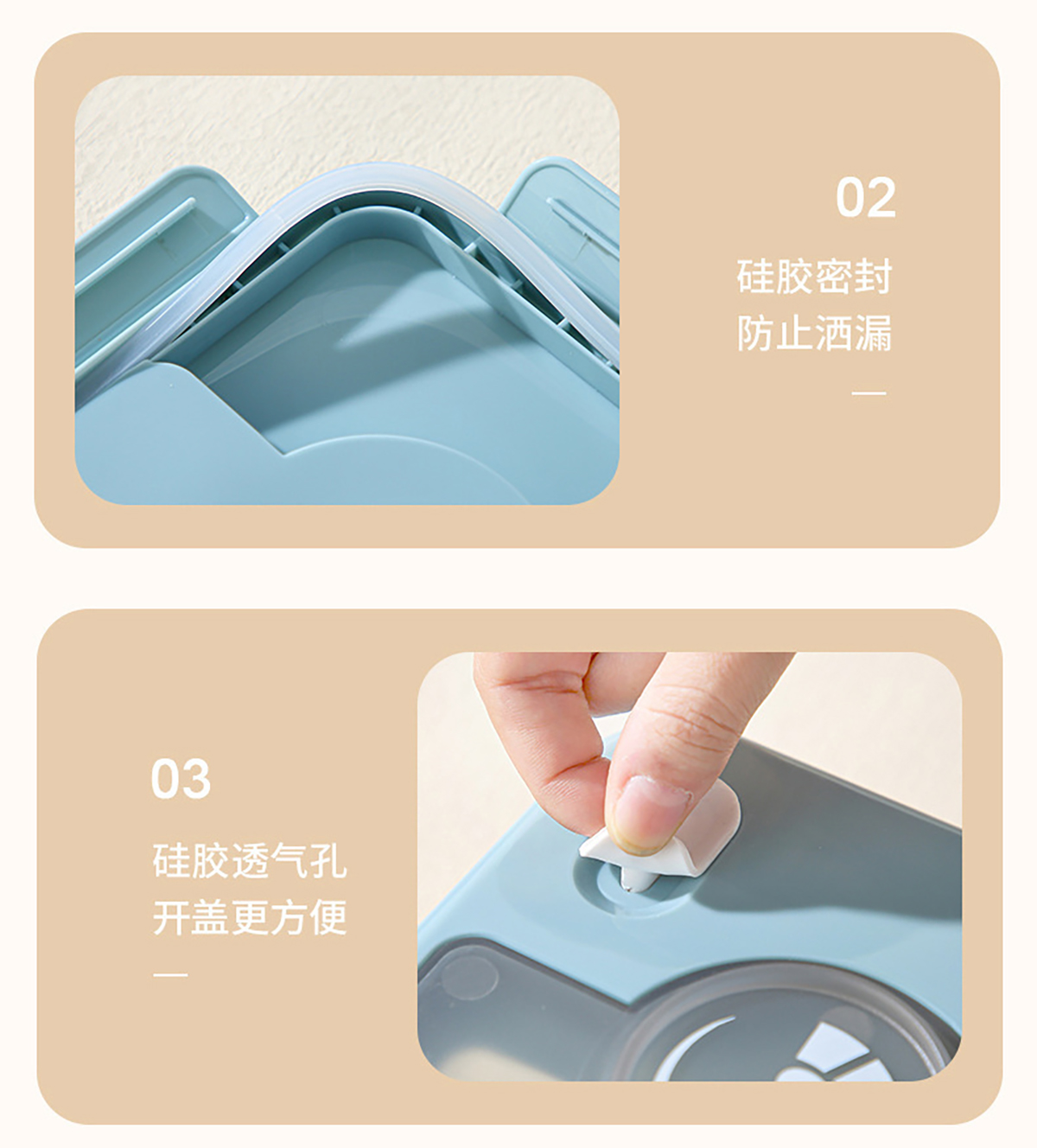 02

硅胶密封
防止洒漏

—

03

硅胶透气孔
开盖更方便

—