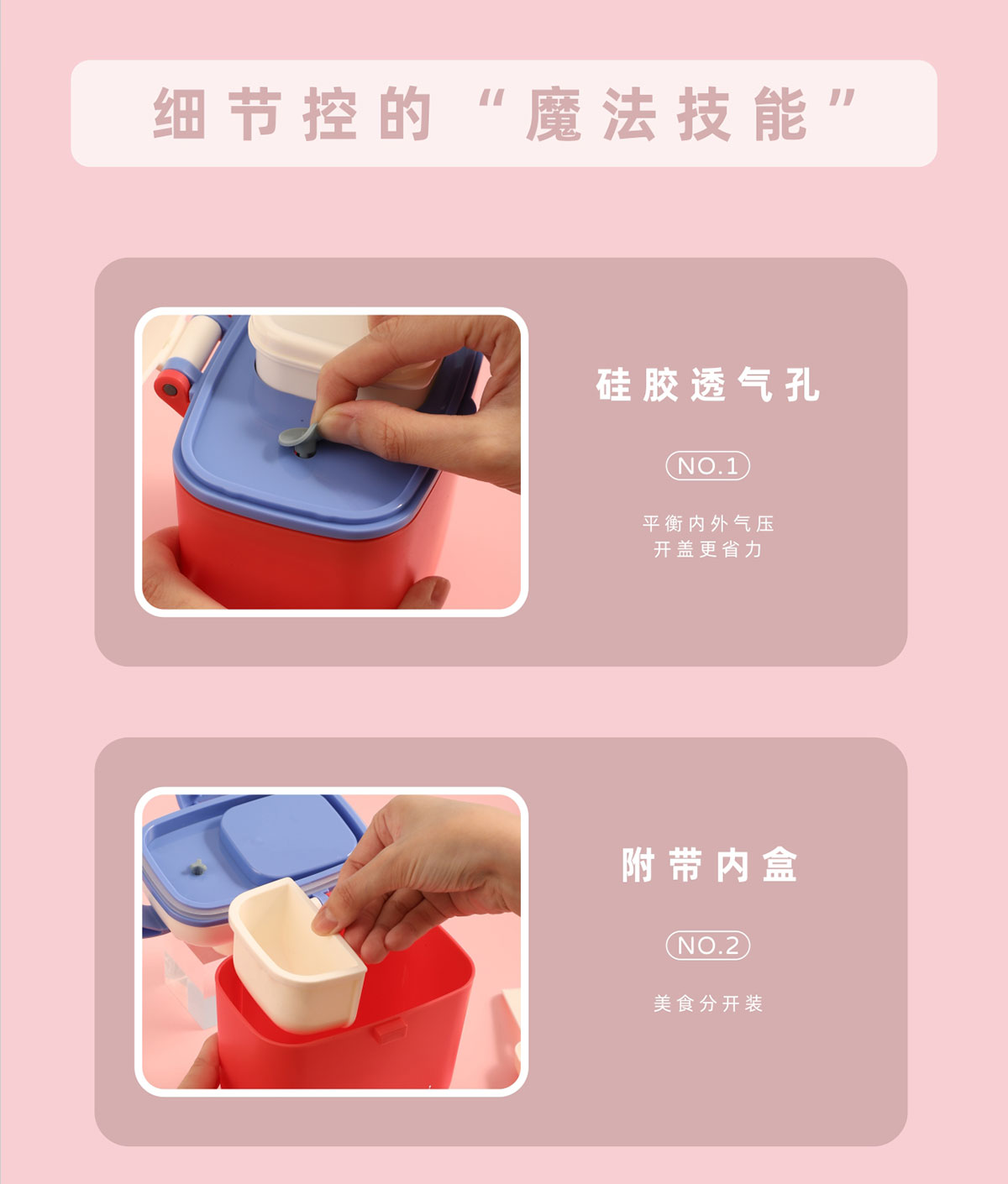 细节控的“魔法技能”

硅胶透气孔

NO.1

平衡内外气压
开盖更省力

附带内盒

NO.2

美食分开装